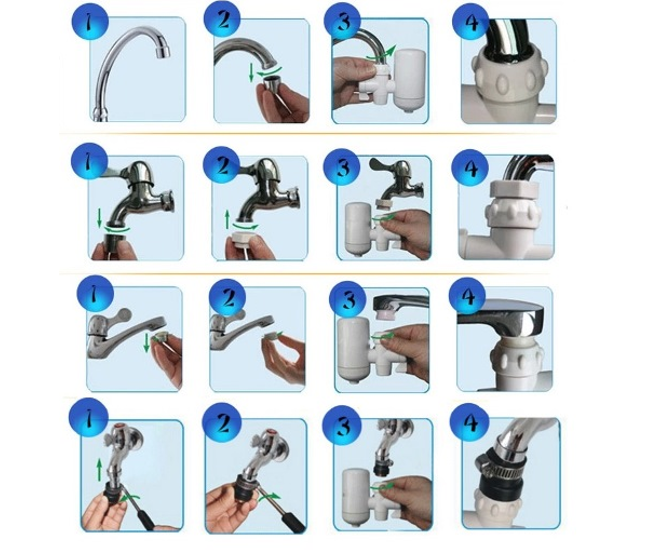 1
2
3
4
1
2
3
4
1
2
3
4
1
2
3
4